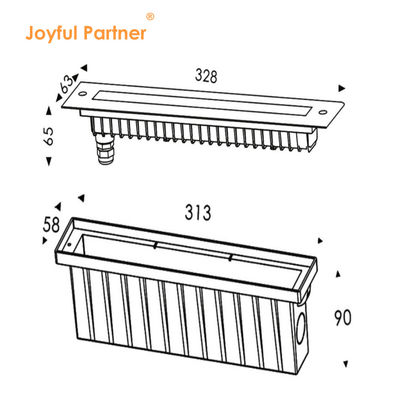 Joyful Partner®

63
328
65

58
313
90